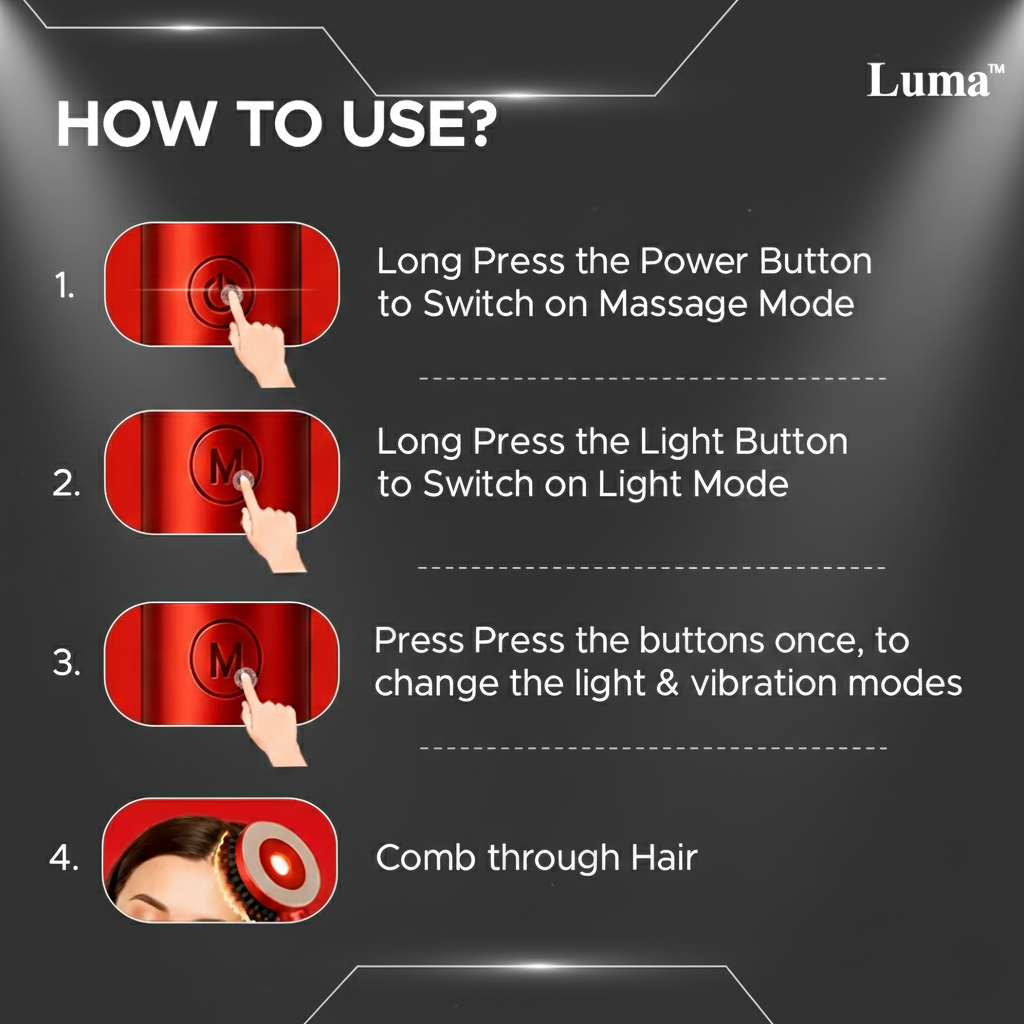 Luma™

HOW TO USE?

1. Long Press the Power Button to Switch on Massage Mode

2. M Long Press the Light Button to Switch on Light Mode

3. M Press Press the buttons once, to change the light & vibration modes

4. Comb through Hair